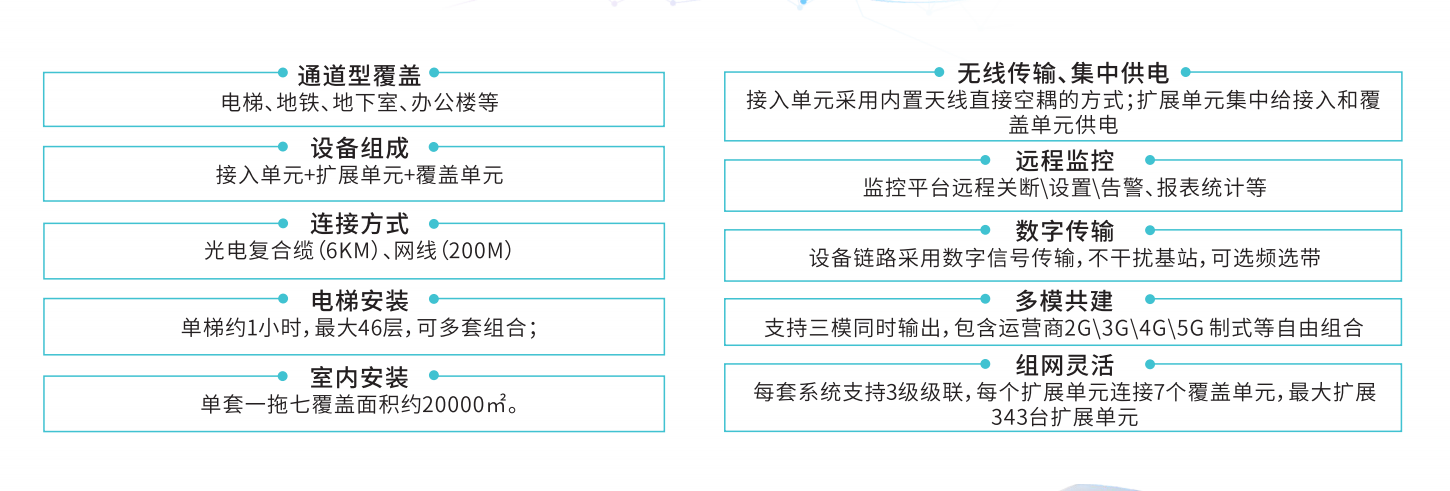 通道型覆盖
电梯、地铁、地下室、办公楼等

设备组成
接入单元+扩展单元+覆盖单元

连接方式
光电复合缆（6KM）、网线（200M）

电梯安装
单梯约1小时，最大46层，可多套组合；

室内安装
单套一拖七覆盖面积约20000㎡。

无线传输、集中供电
接入单元采用内置天线直接空耦的方式；扩展单元集中给接入和覆盖单元供电

远程监控
监控平台远程关断\设置\告警、报表统计等

数字传输
设备链路采用数字信号传输，不干扰基站，可选频选带

多模共建
支持三模同时输出，包含运营商2G\3G\4G\5G 制式等自由组合

组网灵活
每套系统支持3级级联，每个扩展单元连接7个覆盖单元，最大扩展343台扩展单元